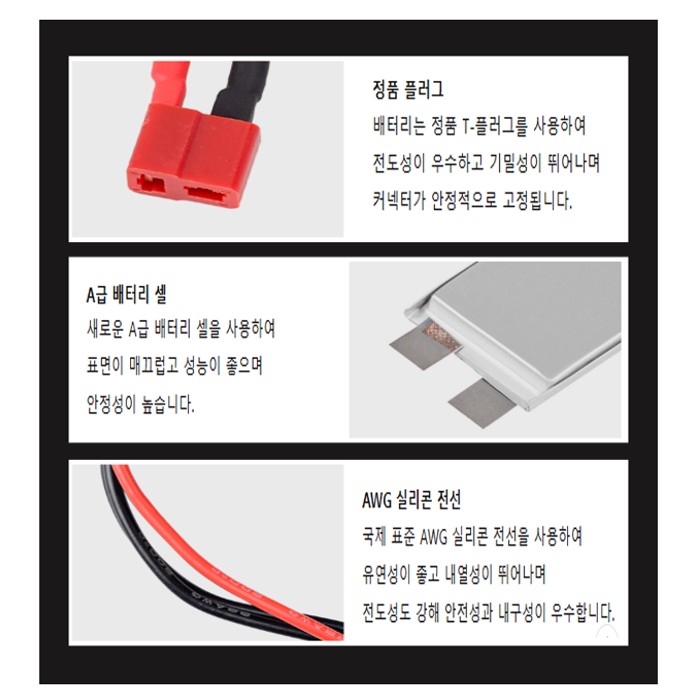 정품 플러그
배터리는 정품 T-플러그를 사용하여
전도성이 우수하고 기밀성이 뛰어나며
커넥터가 안정적으로 고정됩니다.

A급 배터리 셀
새로운 A급 배터리 셀을 사용하여
표면이 매끄럽고 성능이 좋으며
안정성이 높습니다.

AWG 실리콘 전선
국제 표준 AWG 실리콘 전선을 사용하여
유연성이 좋고 내열성이 뛰어나며
전도성도 강해 안전성과 내구성이 우수합니다.