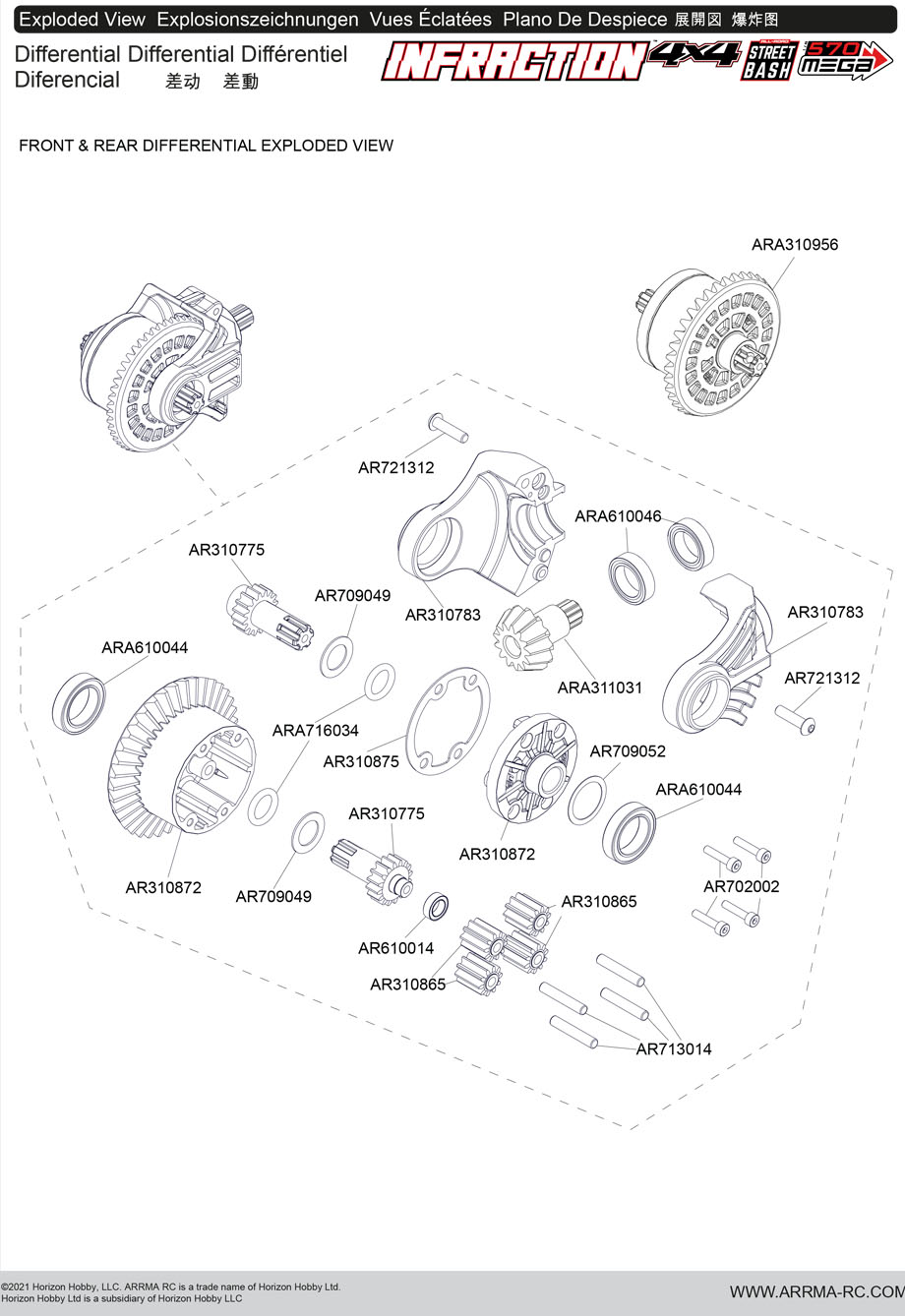 Exploded View Explosionszeichnungen Vues Éclatées Plano De Despiece 展開図 爆炸图

Differential Differential Différentiel Diferencial 差动 差動

INFRACTION 4x4 STREET BASH 570 MEGA

FRONT & REAR DIFFERENTIAL EXPLODED VIEW

ARA310956

AR721312

ARA610046

AR310775

AR709049

AR310783

AR310783

ARA610044

ARA311031

AR721312

ARA716034

AR310875

AR709052

ARA610044

AR310775

AR310872

AR310872

AR709049

AR702002

AR310865

AR610014

AR310865

AR713014

©2021 Horizon Hobby, LLC. ARRMA RC is a trade name of Horizon Hobby Ltd.
Horizon Hobby Ltd is a subsidiary of Horizon Hobby LLC

WWW.ARRMA-RC.COM