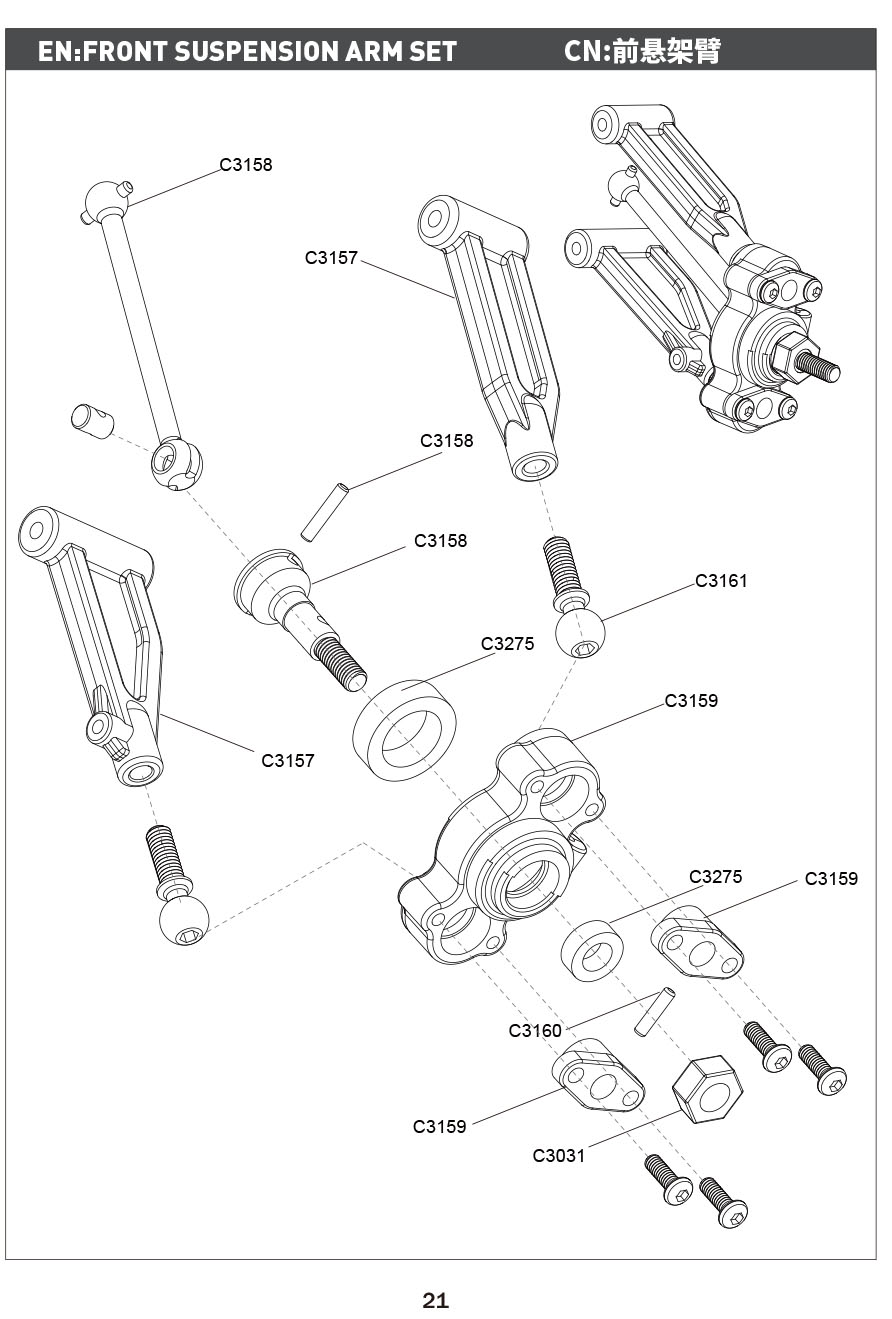 EN:FRONT SUSPENSION ARM SET CN:前悬架臂

C3158
C3157
C3158
C3158
C3161
C3275
C3159
C3157
C3275
C3159
C3160
C3159
C3031

21