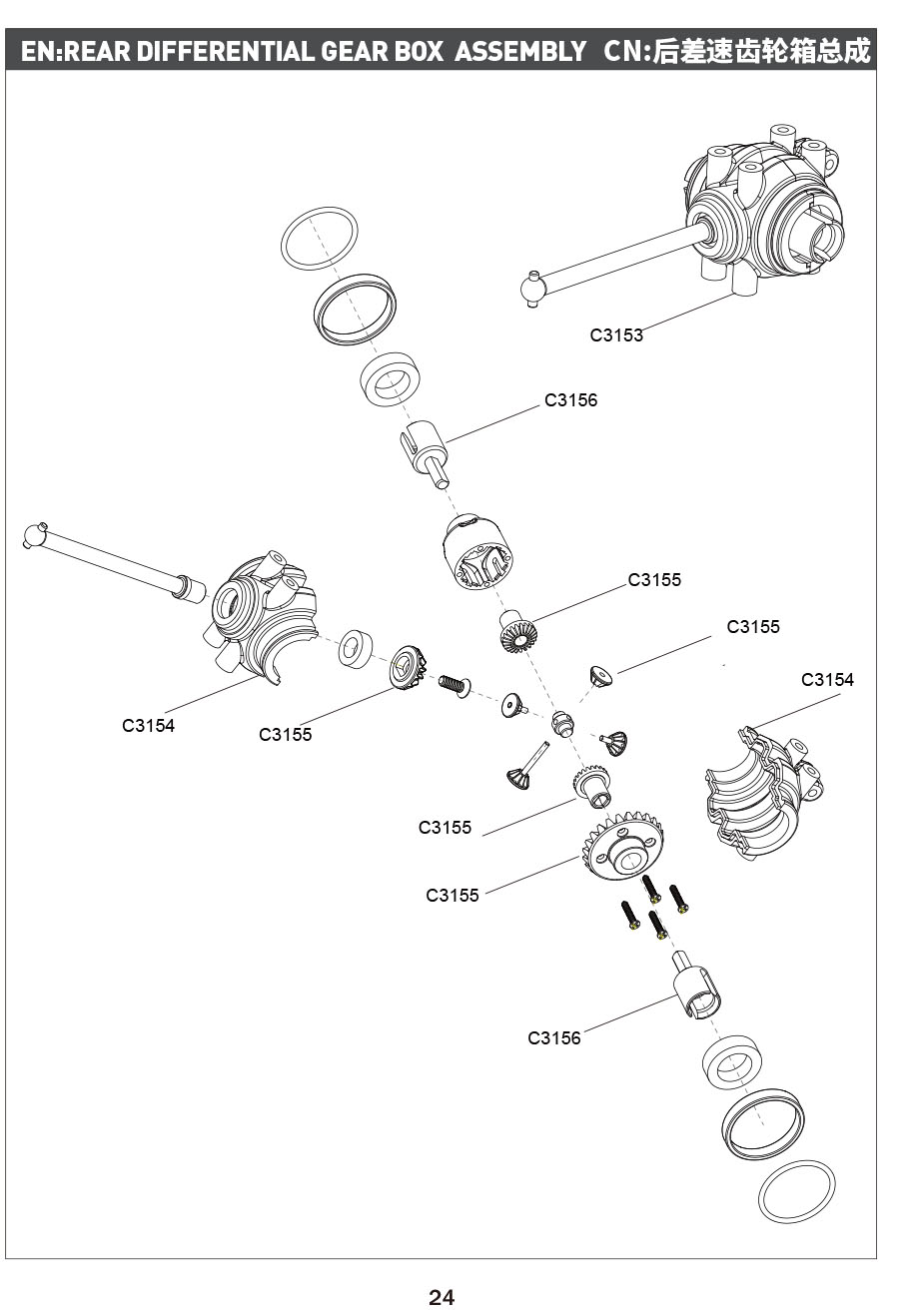 EN:REAR DIFFERENTIAL GEAR BOX ASSEMBLY CN:后差速齿轮箱总成

C3153

C3156

C3155

C3155

C3154

C3154

C3155

C3155

C3155

C3156

24