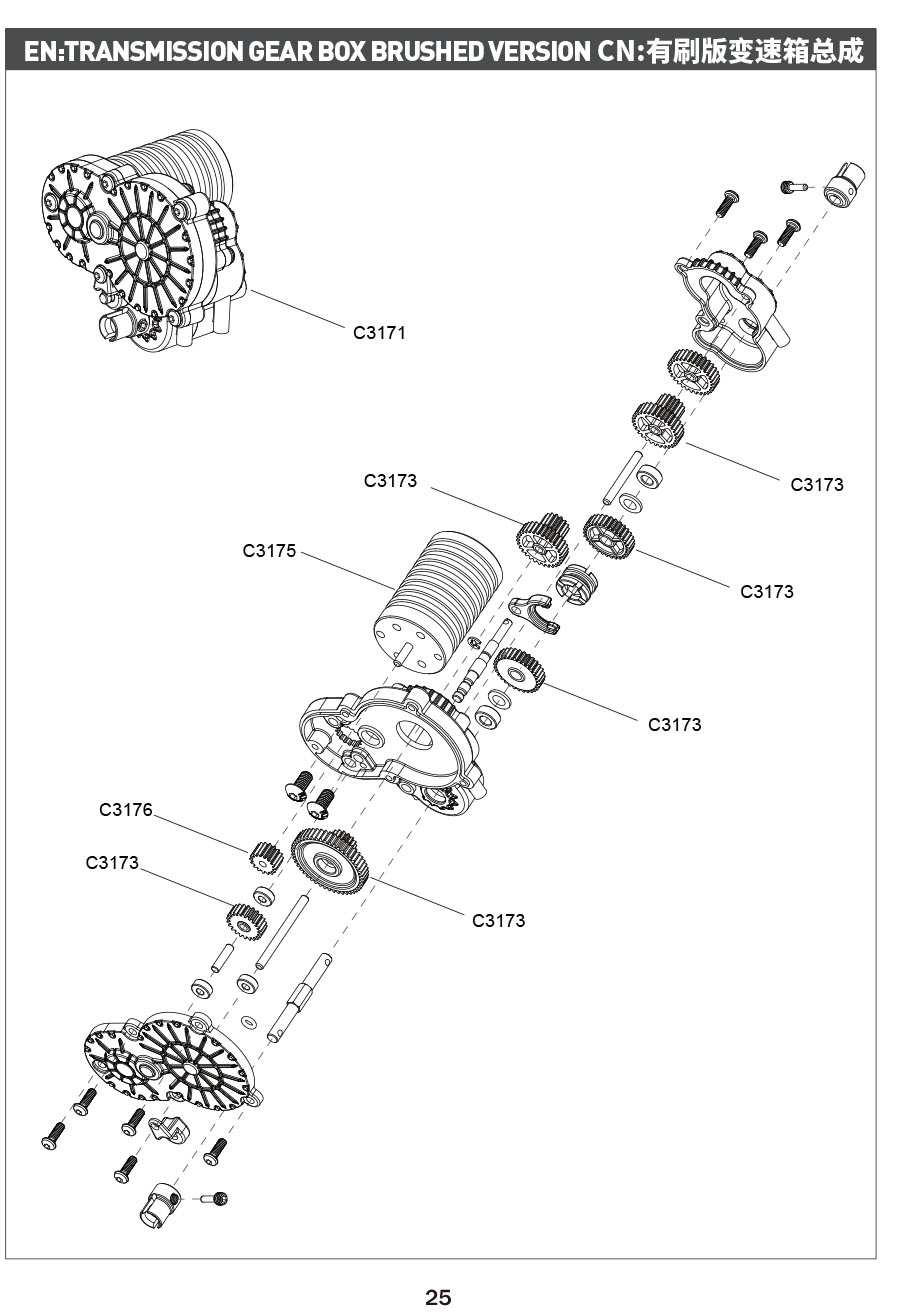 EN:TRANSMISSION GEAR BOX BRUSHED VERSION CN:有刷版变速箱总成

C3171

C3173

C3173

C3175

C3173

C3173

C3176

C3173

C3173

25