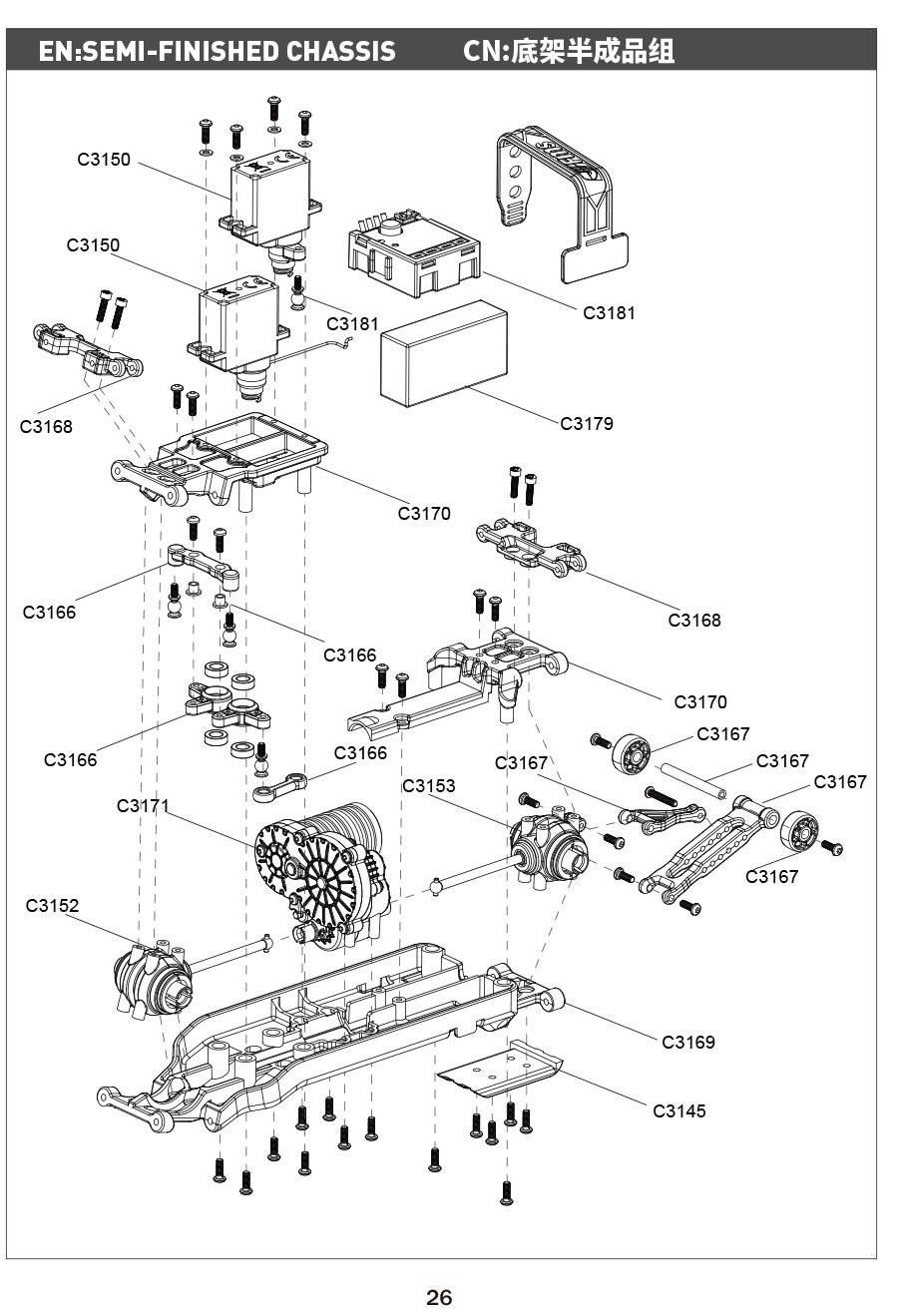 EN:SEMI-FINISHED CHASSIS CN:底架半成品组

C3150

C3150

C3181

C3181

C3168

C3179

C3170

C3166

C3168

C3166

C3170

C3166

C3166

C3167

C3167

C3167

C3167

C3171

C3153

C3167

C3152

C3169

C3145

26