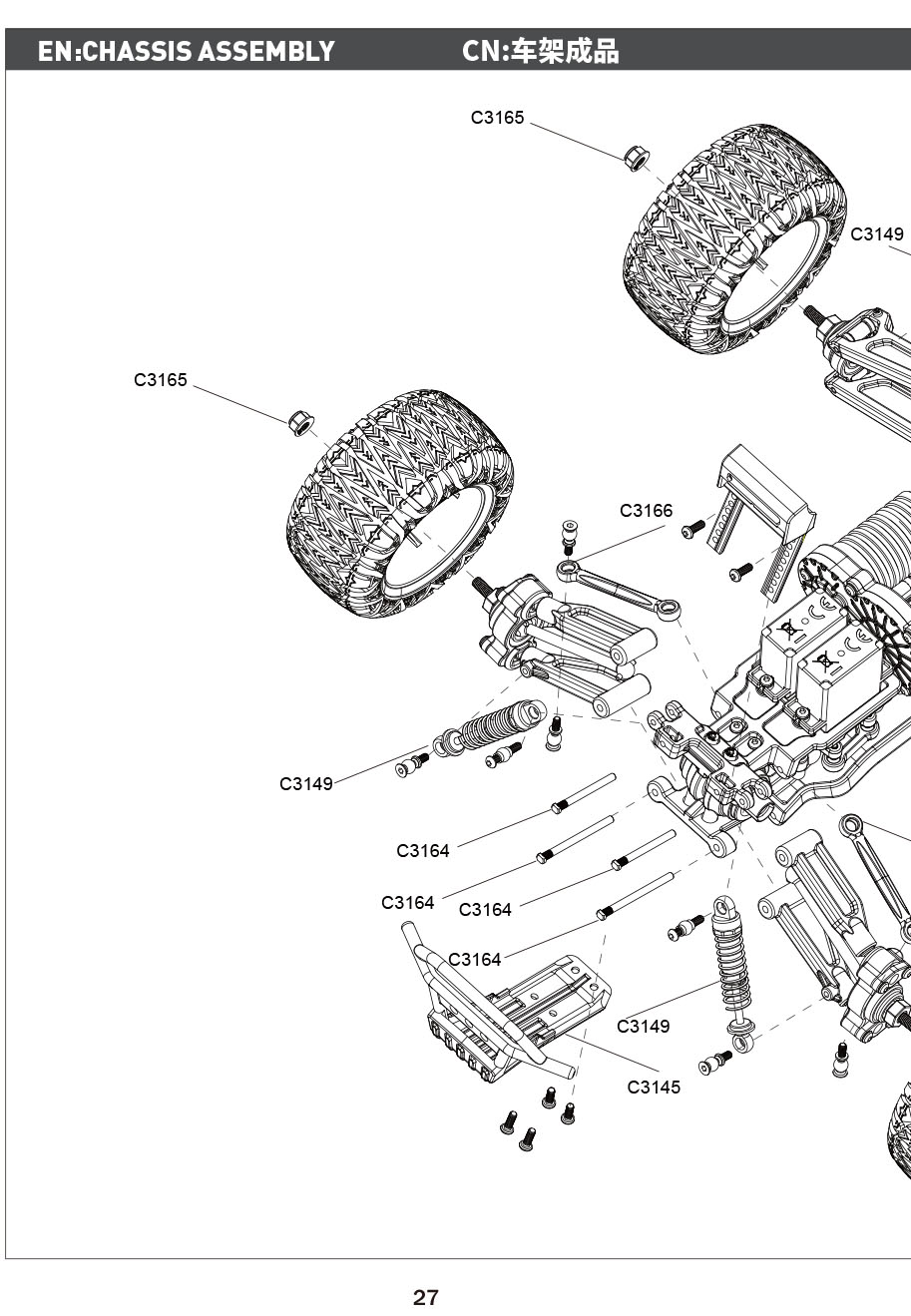 EN:CHASSIS ASSEMBLY CN:车架成品

C3165

C3149

C3165

C3166

C3149

C3164

C3164

C3164

C3164

C3149

C3145

27