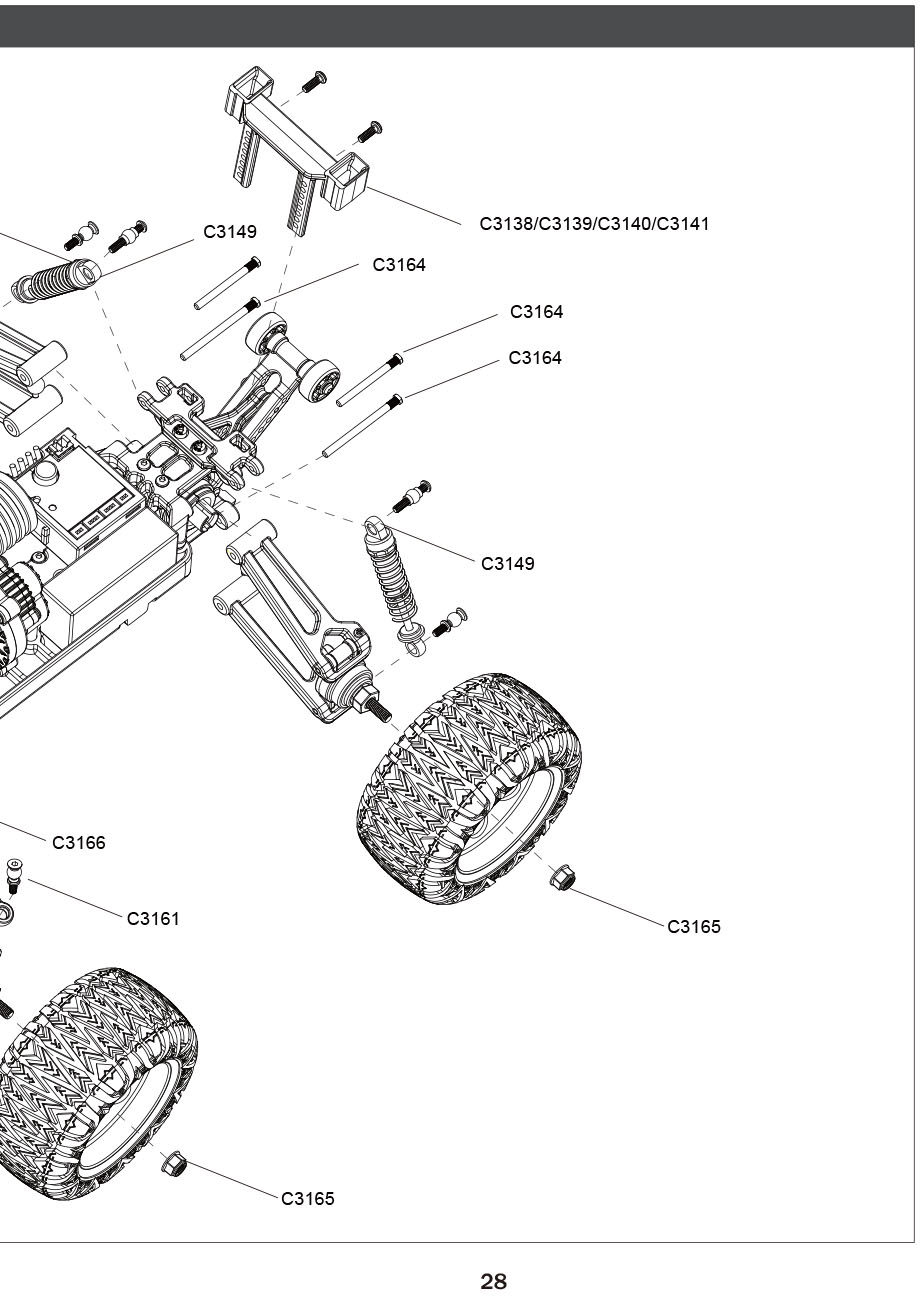 C3138/C3139/C3140/C3141

C3149

C3164

C3164

C3164

C3149

C3166

C3161

C3165

C3165

28