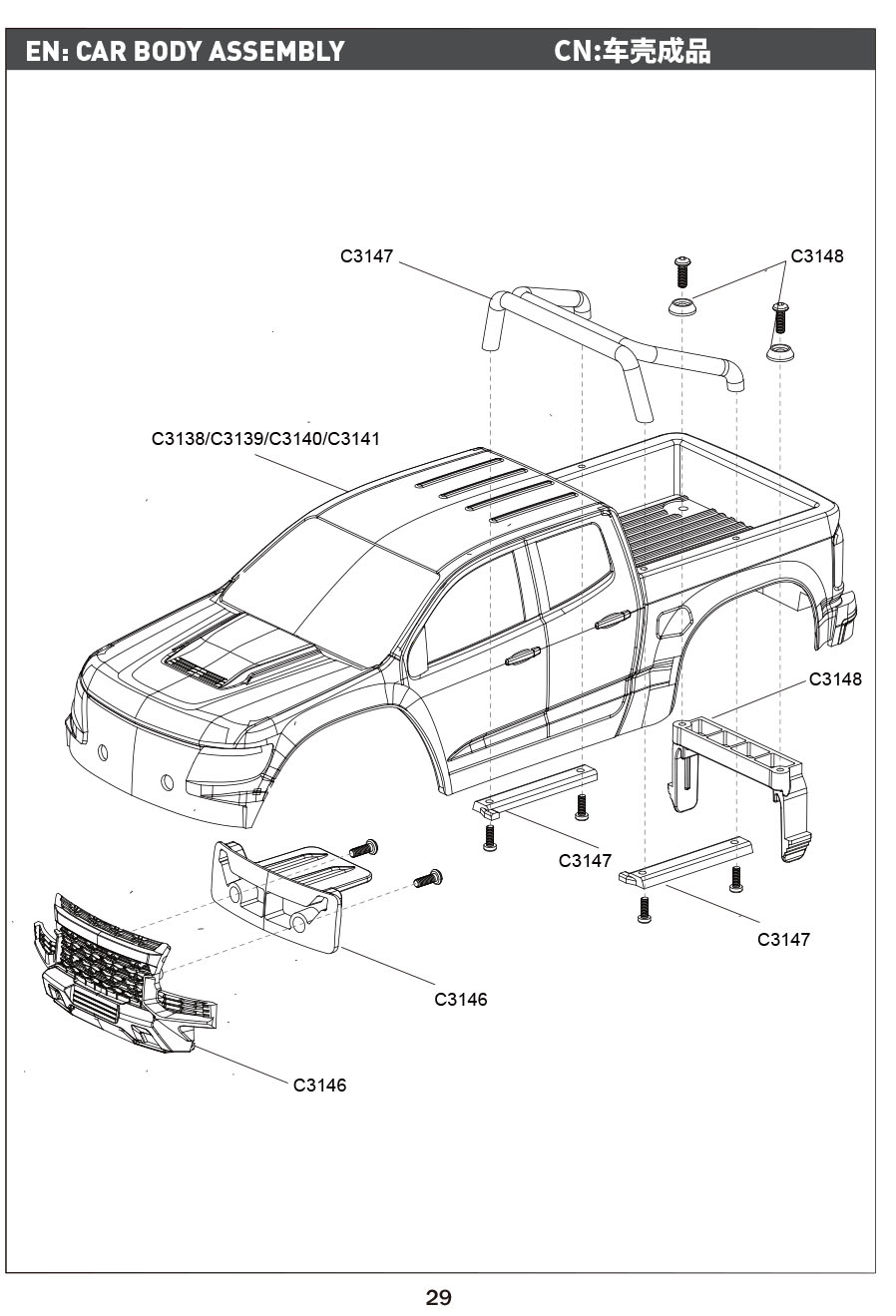 EN: CAR BODY ASSEMBLY CN:车壳成品

C3147

C3148

C3138/C3139/C3140/C3141

C3148

C3147

C3147

C3146

C3146

29